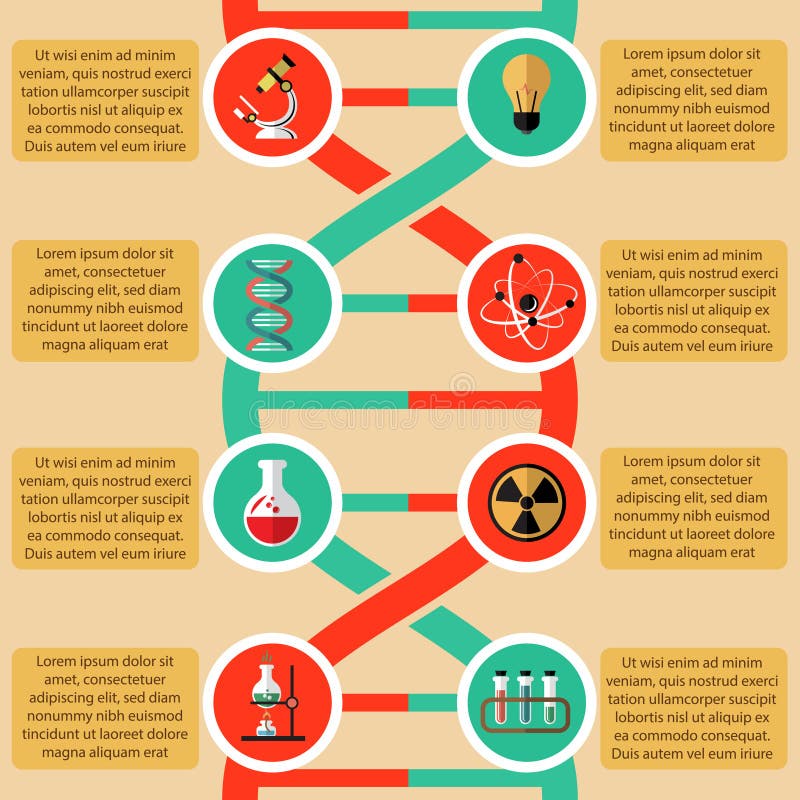 Ut wisi enim ad minim veniam, quis nostrud exerci tation ullamcorper suscipit lobortis nisl ut aliquip ex ea commodo consequat. Duis autem vel eum iriure

Lorem ipsum dolor sit amet, consectetuer adipiscing elit, sed diam nonummy nibh euismod tincidunt ut laoreet dolore magna aliquam erat

Lorem ipsum dolor sit amet, consectetuer adipiscing elit, sed diam nonummy nibh euismod tincidunt ut laoreet dolore magna aliquam erat

Ut wisi enim ad minim veniam, quis nostrud exerci tation ullamcorper suscipit lobortis nisl ut aliquip ex ea commodo consequat. Duis autem vel eum iriure

dreamstime

Ut wisi enim ad minim veniam, quis nostrud exerci tation ullamcorper suscipit lobortis nisl ut aliquip ex ea commodo consequat. Duis autem vel eum iriure

Lorem ipsum dolor sit amet, consectetuer adipiscing elit, sed diam nonummy nibh euismod tincidunt ut laoreet dolore magna aliquam erat

Lorem ipsum dolor sit amet, consectetuer adipiscing elit, sed diam nonummy nibh euismod tincidunt ut laoreet dolore magna aliquam erat

Ut wisi enim ad minim veniam, quis nostrud exerci tation ullamcorper suscipit lobortis nisl ut aliquip ex ea commodo consequat. Duis autem vel eum iriure