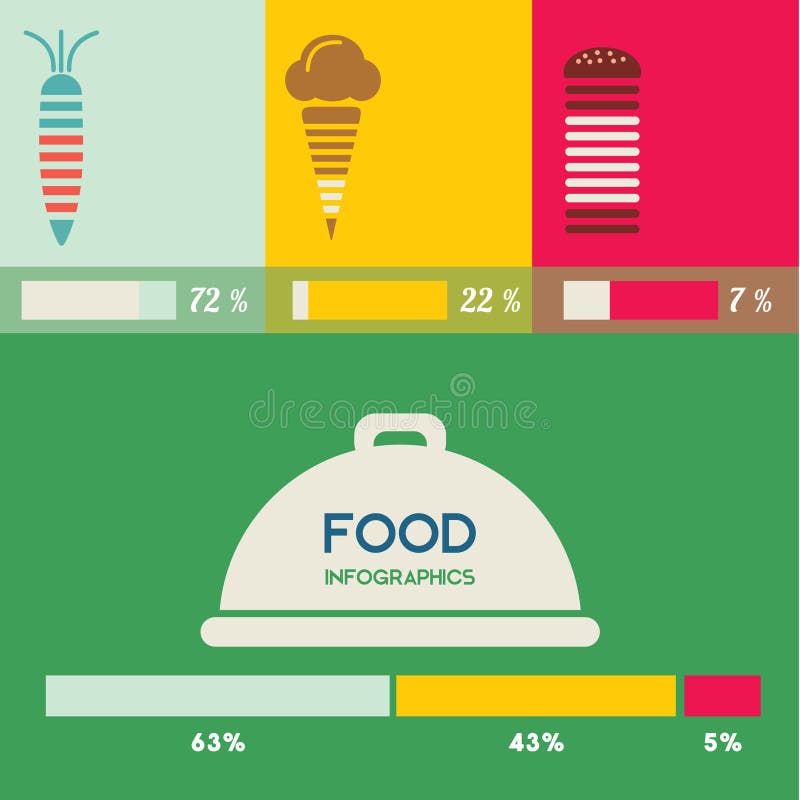 72 %

22 %

7 %

dreamstime

FOOD

INFOGRAPHICS

63%

43%

5%