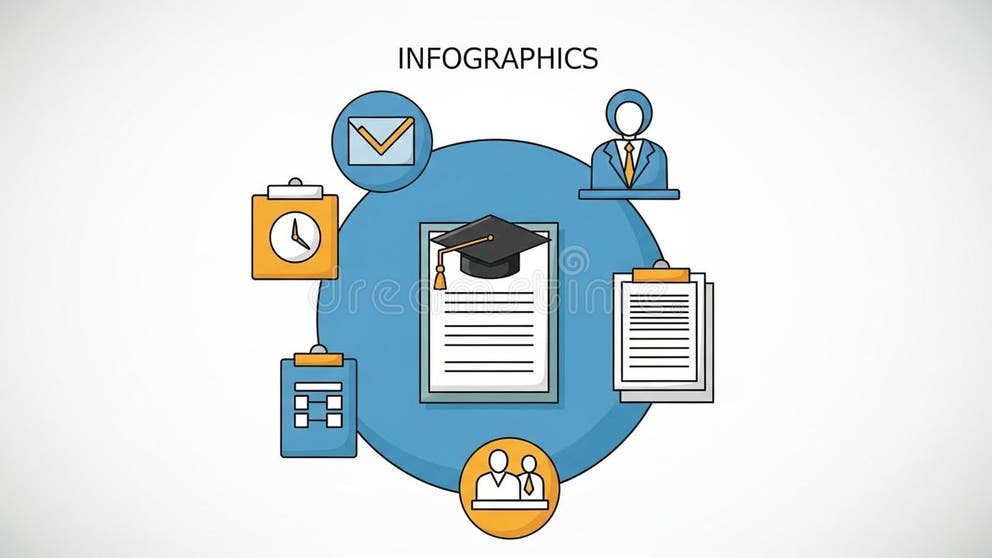 INFOGRAPHICS

dreamstime