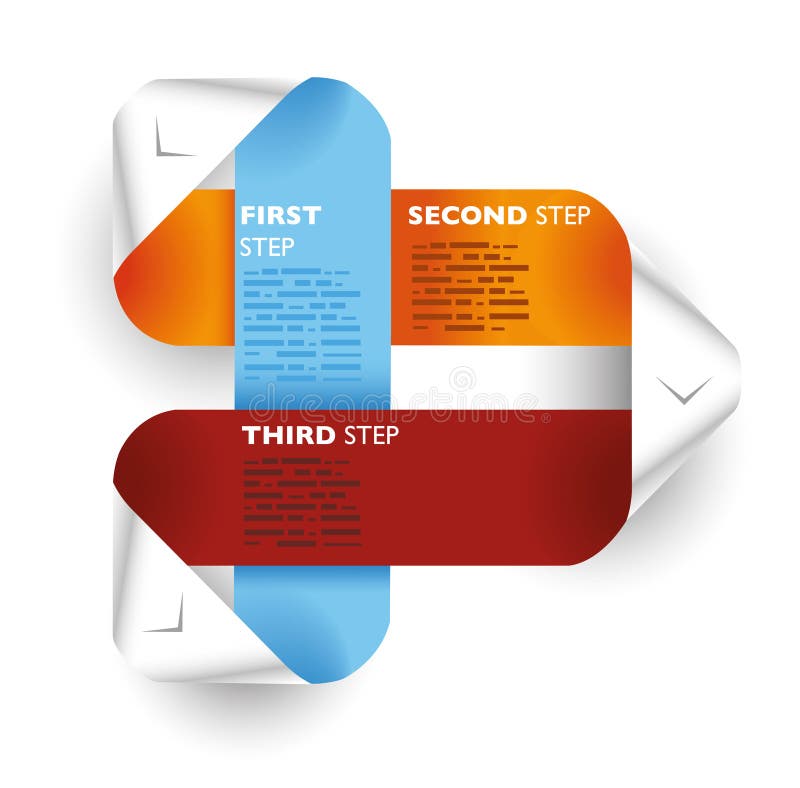 FIRST STEP

SECOND STEP

dreamstime

THIRD STEP