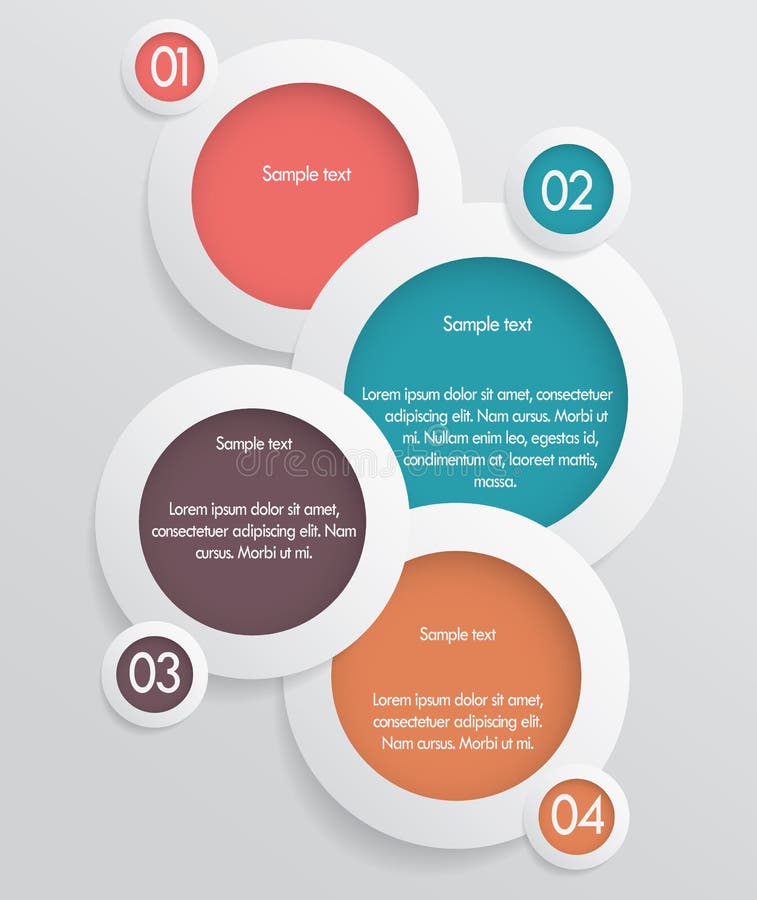 01

Sample text

02

Sample text

Lorem ipsum dolor sit amet, consectetuer adipiscing elit. Nam cursus. Morbi ut mi. Nullam enim leo, egestas id, condimentum at, laoreet mattis, massa.

Sample text

dreamstime

Lorem ipsum dolor sit amet, consectetuer adipiscing elit. Nam cursus. Morbi ut mi.

03

Sample text

Lorem ipsum dolor sit amet, consectetuer adipiscing elit. Nam cursus. Morbi ut mi.

04