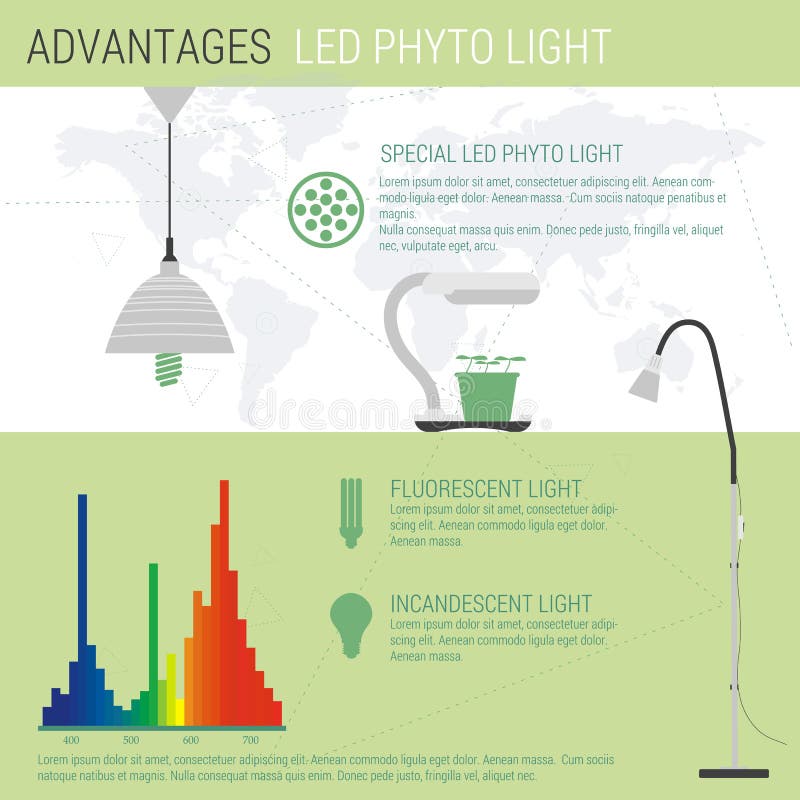 ADVANTAGES LED PHYTO LIGHT

SPECIAL LED PHYTO LIGHT
Lorem ipsum dolor sit amet, consectetuer adipiscing elit. Aenean commodo ligula eget dolor. Aenean massa. Cum sociis natoque penatibus et magnis.
Nulla consequat massa quis enim. Donec pede justo, fringilla vel, aliquet nec, vulputate eget, arcu.

dreamstime

FLUORESCENT LIGHT
Lorem ipsum dolor sit amet, consectetuer adipiscing elit. Aenean commodo ligula eget dolor. Aenean massa.

INCANDESCENT LIGHT
Lorem ipsum dolor sit amet, consectetuer adipiscing elit. Aenean commodo ligula eget dolor. Aenean massa.

400 500 600 700

Lorem ipsum dolor sit amet, consectetuer adipiscing elit. Aenean commodo ligula eget dolor. Aenean massa. Cum sociis natoque natibus et magnis. Nulla consequat massa quis enim. Donec pede justo, fringilla vel, aliquet nec.