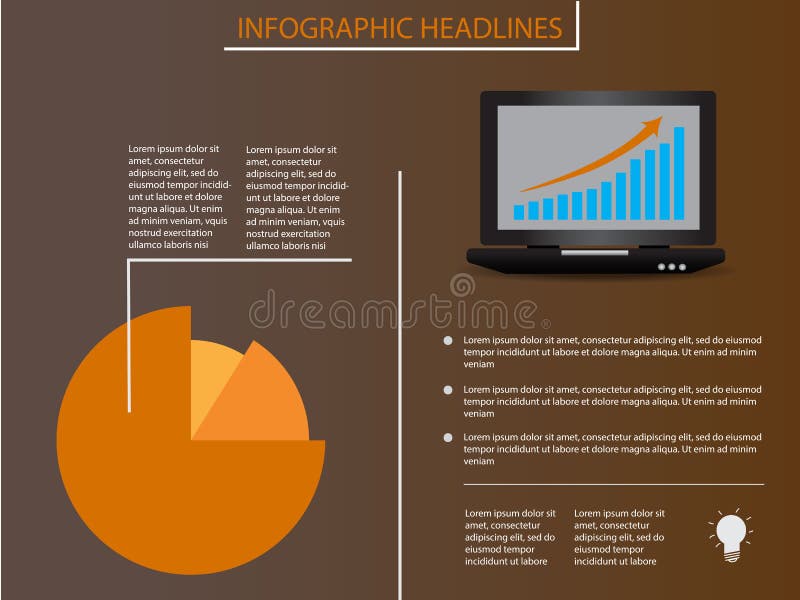 INFOGRAPHIC HEADLINES

Lorem ipsum dolor sit amet, consectetur adipiscing elit, sed do eiusmod tempor incididunt ut labore et dolore magna aliqua. Ut enim ad minim veniam, vquis nostrud exercitation ullamco laboris nisi

Lorem ipsum dolor sit amet, consectetur adipiscing elit, sed do eiusmod tempor incididunt ut labore et dolore magna aliqua. Ut enim ad minim veniam, vquis nostrud exercitation ullamco laboris nisi

dreamstime

Lorem ipsum dolor sit amet, consectetur adipiscing elit, sed do eiusmod tempor incididunt ut labore et dolore magna aliqua. Ut enim ad minim veniam

Lorem ipsum dolor sit amet, consectetur adipiscing elit, sed do eiusmod tempor incididunt ut labore et dolore magna aliqua. Ut enim ad minim veniam

Lorem ipsum dolor sit amet, consectetur adipiscing elit, sed do eiusmod tempor incididunt ut labore et dolore magna aliqua. Ut enim ad minim veniam

Lorem ipsum dolor sit amet, consectetur adipiscing elit, sed do eiusmod tempor incididunt ut labore

Lorem ipsum dolor sit amet, consectetur adipiscing elit, sed do eiusmod tempor incididunt ut labore