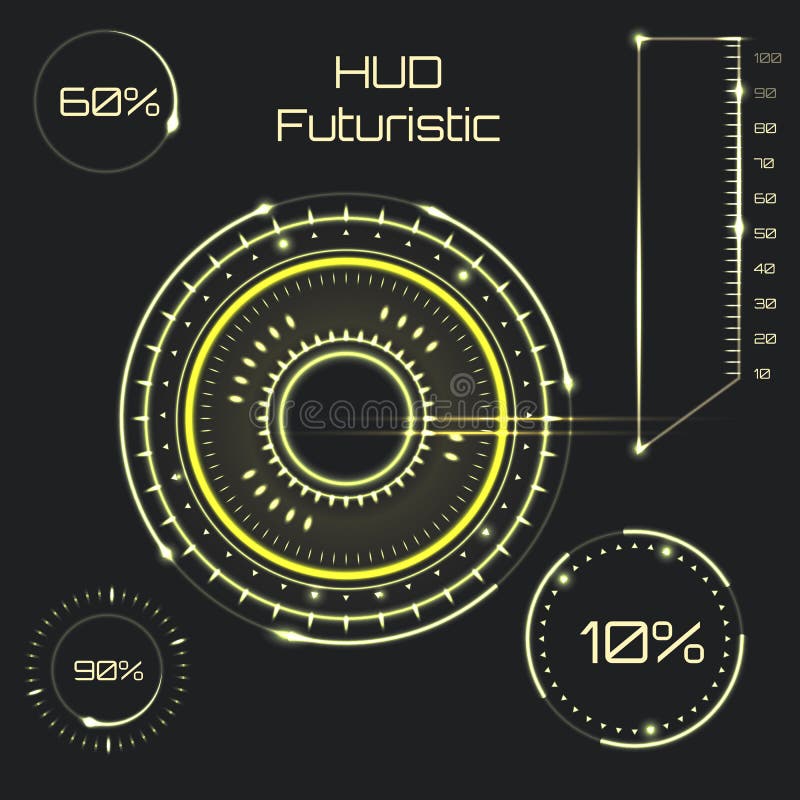 60%

HUD
Futuristic

100
90
80
70
60
50
40
30
20
10

dreamstime

90%

10%