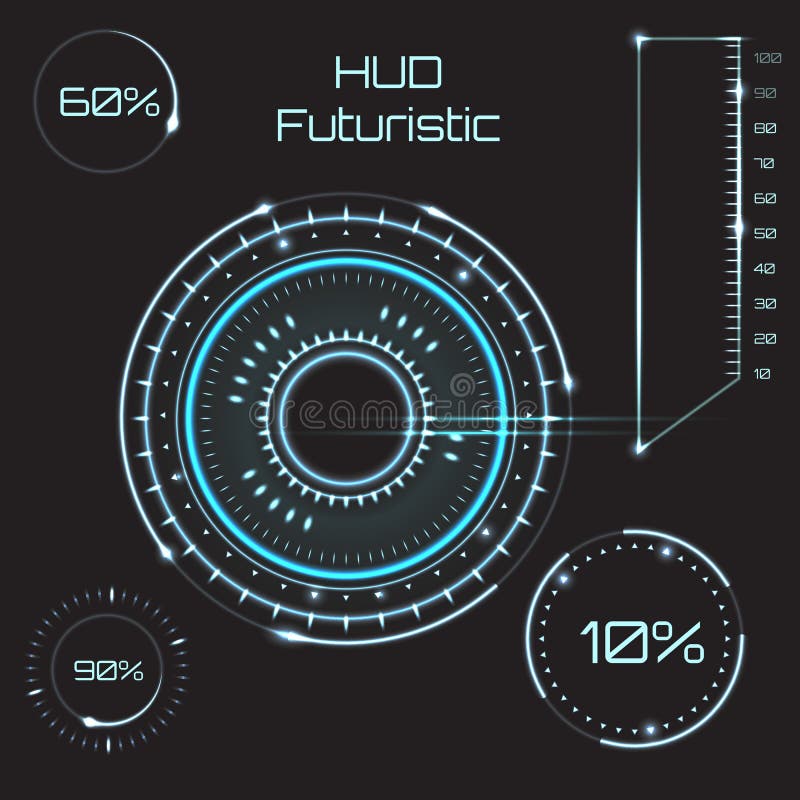 60%

HUD
Futuristic

100
90
80
70
60
50
40
30
20
10

dreamstime

90%

10%