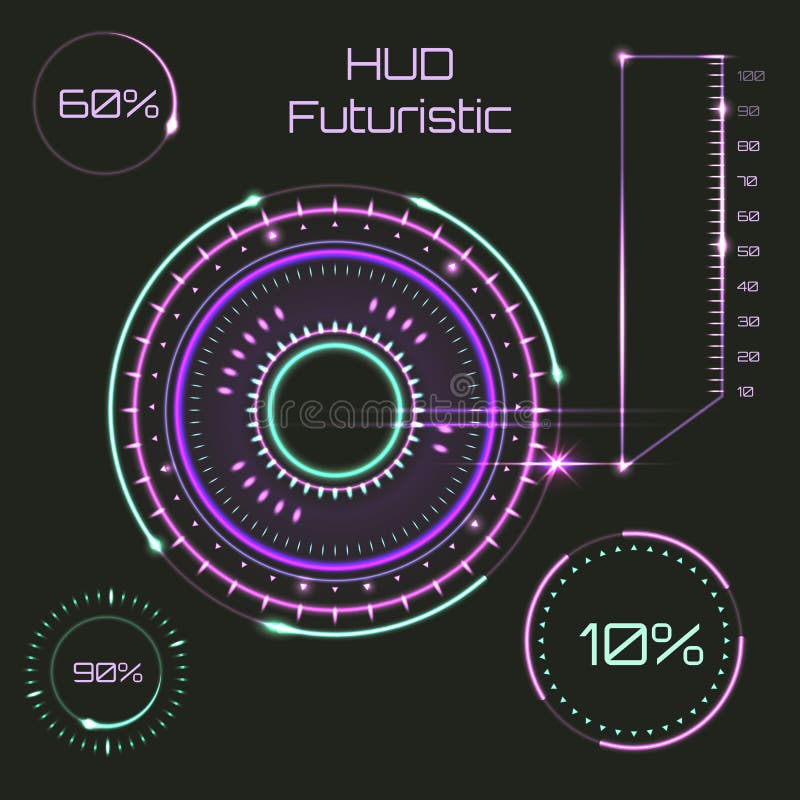 60%

HUD
Futuristic

100
90
80
70
60
50
40
30
20
10

dreamstime

90%

10%