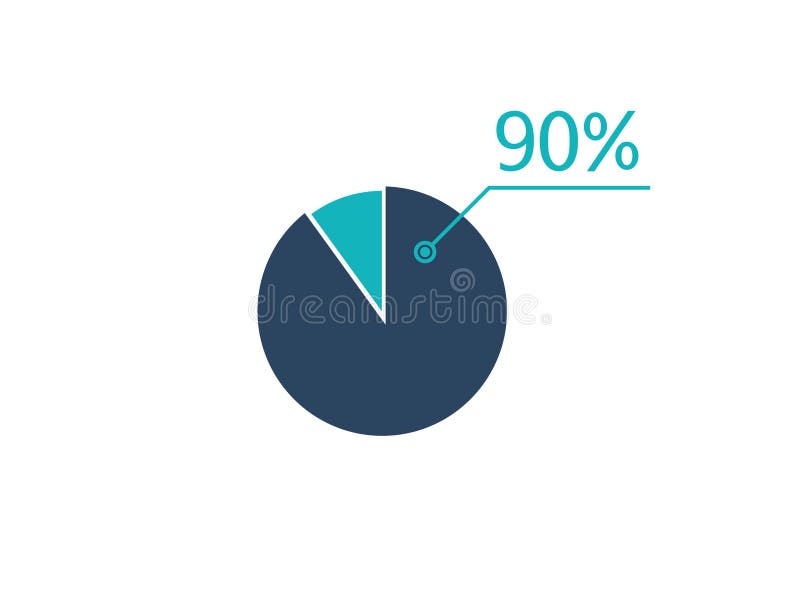 90%

dreamstime