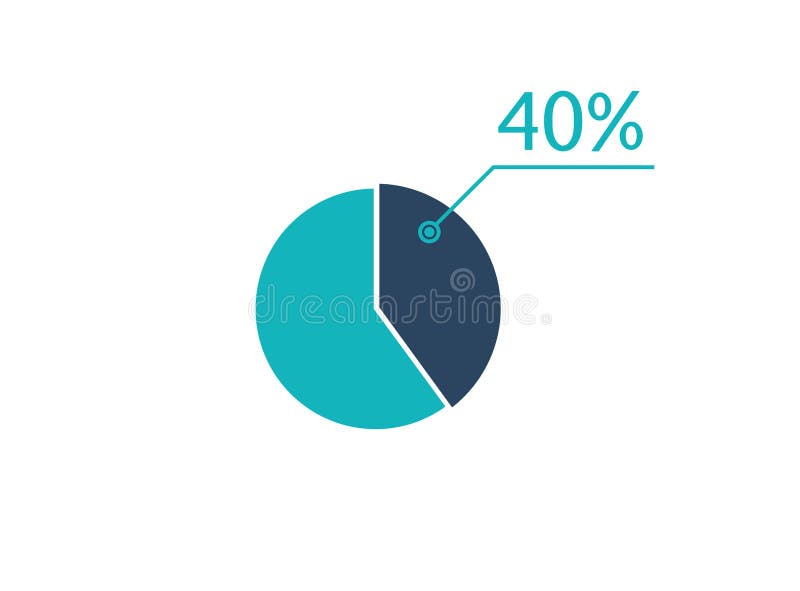 40%

dreamstime