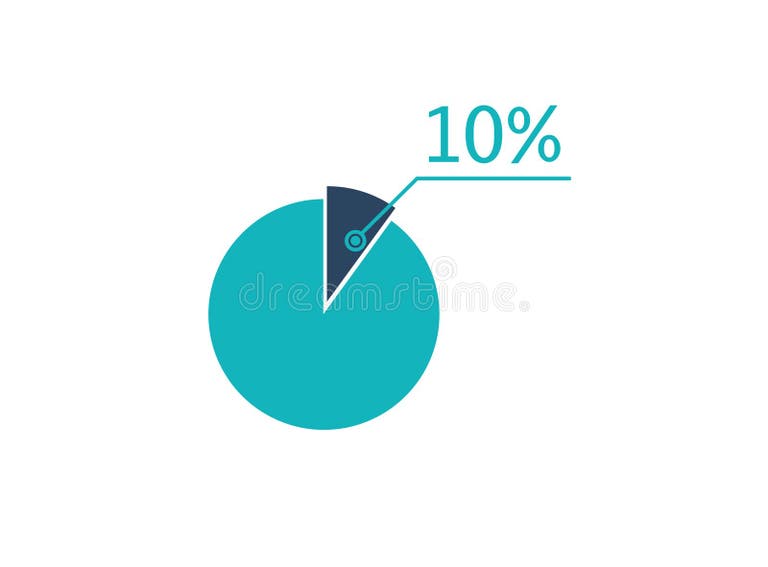 10%

dreamstime.