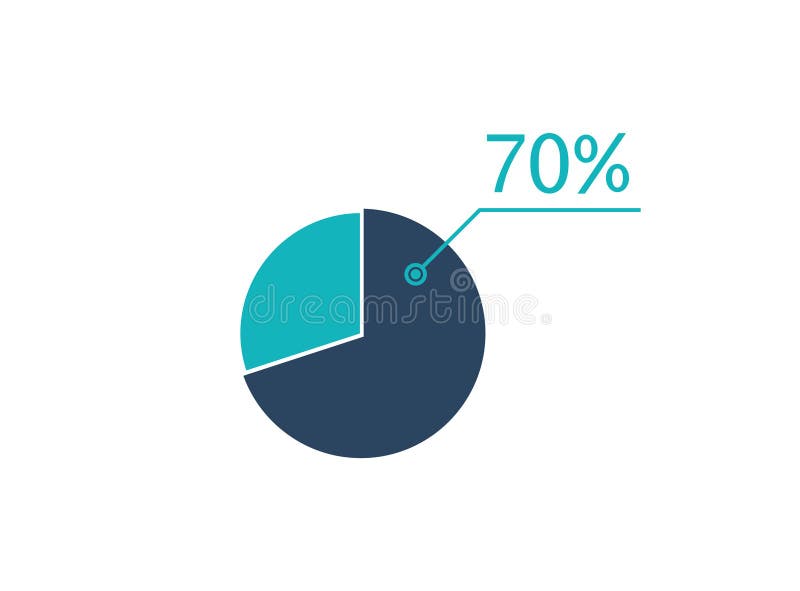 70%

dreamstime