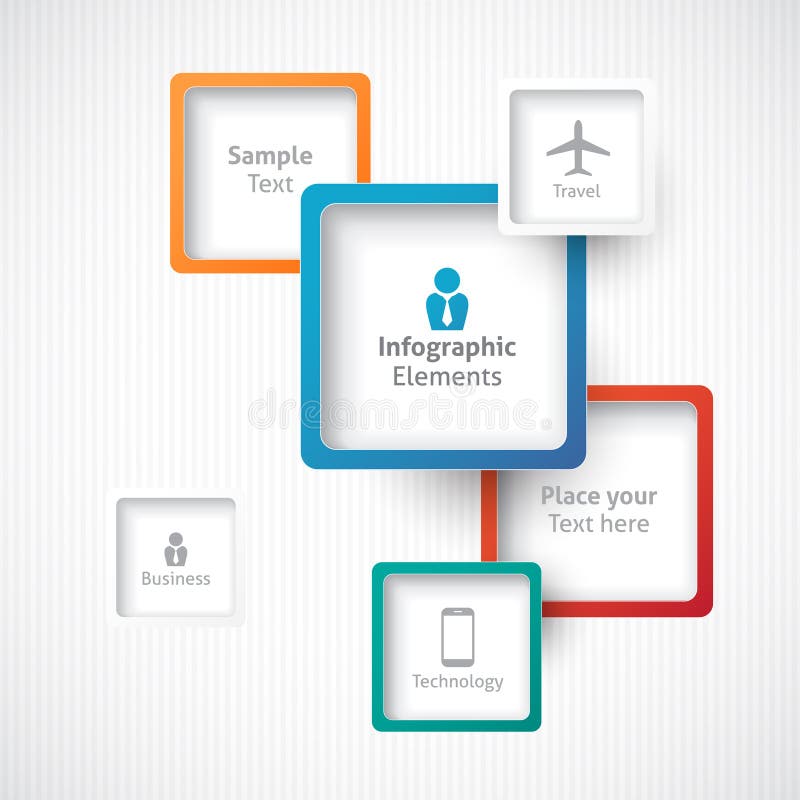 Sample Text

Travel

Infographic Elements

dreamstime

Place your Text here

Business

Technology