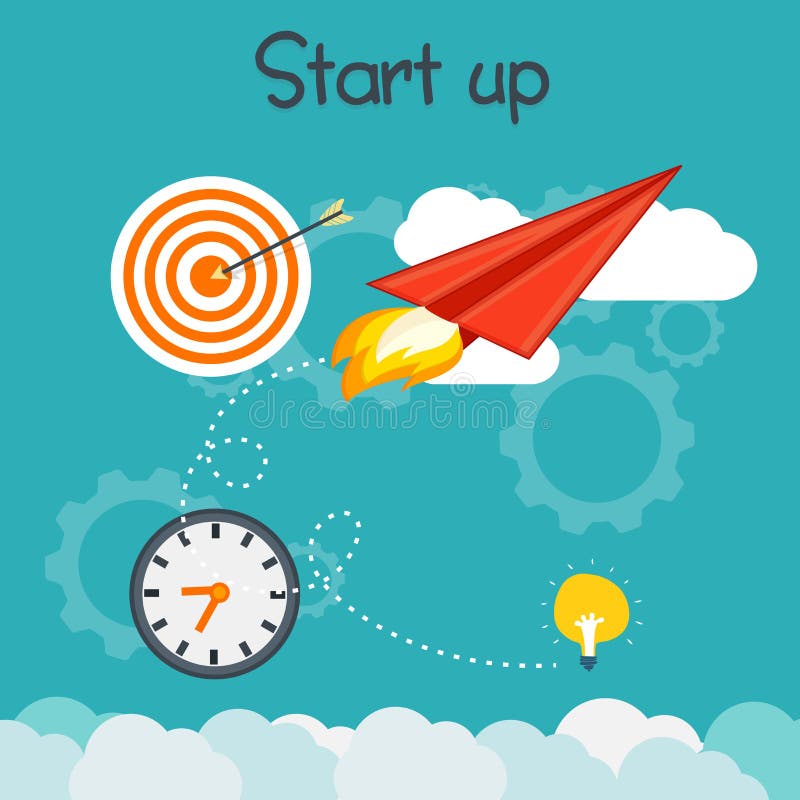 Start up

dreamstime