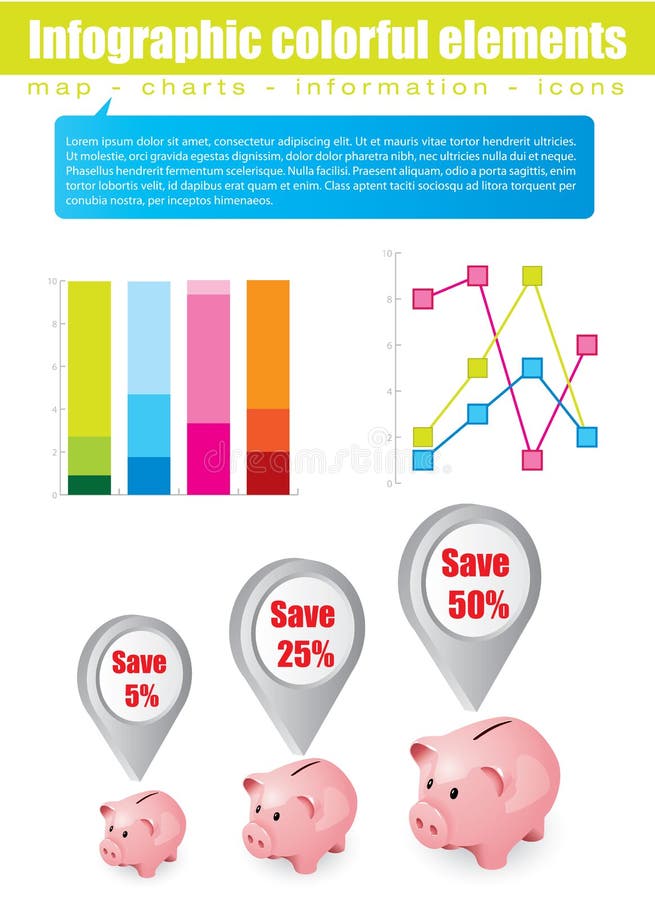 Infographic colorful elements

map - charts - information - icons

Lorem ipsum dolor sit amet, consectetur adipiscing elit. Ut et mauris vitae tortor hendrerit ultricies. Ut molestie, orci gravida egestas dignissim, dolor dolor pharetra nibh, nec ultricies nulla dui et neque. Phasellus hendrerit fermentum scelerisque. Nulla facilisi. Praesent aliquam, odio a porta sagittis, enim tortor lobortis velit, id dapibus erat quam et enim. Class aptent taciti sociosqu ad litora torquent per conubia nostra, per inceptos himenaeos.

10
8
6
4
2
0

10
8
6
4
2
0

dreamstime

Save 5%

Save 25%

Save 50%