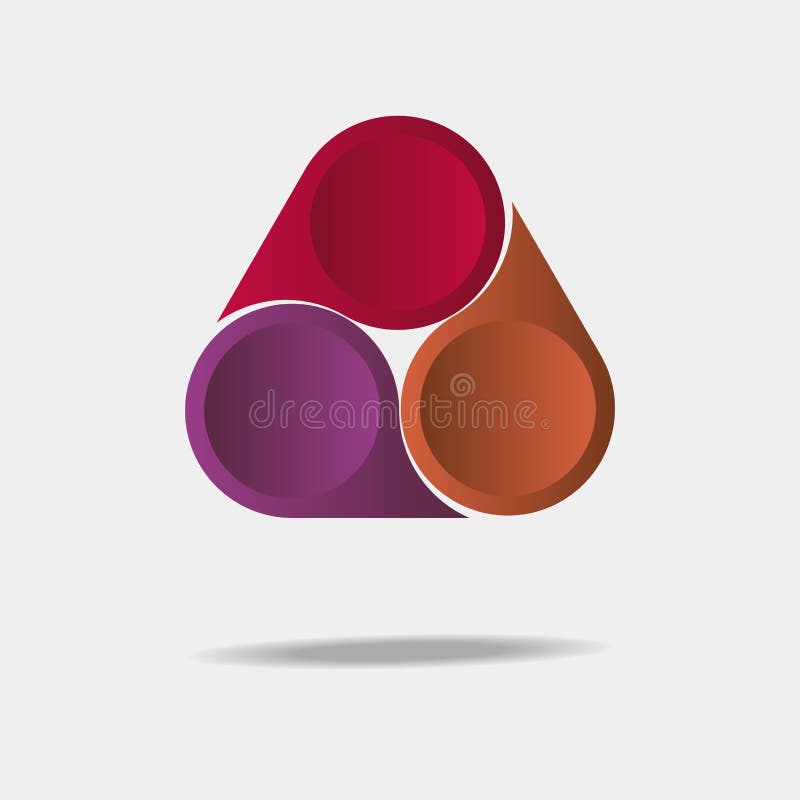 dreamstime