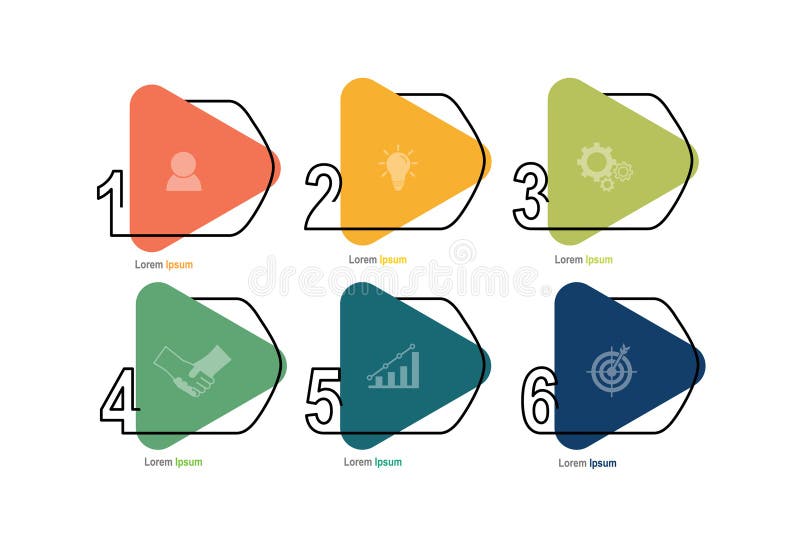 1
Lorem Ipsum

2
Lorem Ipsum

3
Lorem Ipsum

dreamstime

4
Lorem Ipsum

5
Lorem Ipsum

6
Lorem Ipsum