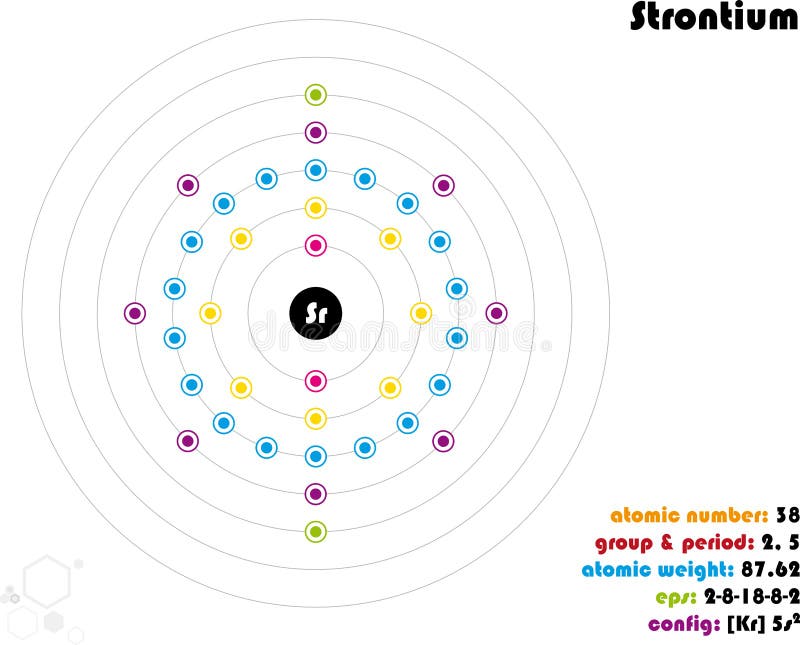 Strontium

Sr

dreamstime

atomic number: 38
group & period: 2, 5
atomic weight: 87.62
eps: 2-8-18-8-2
config: [Kr] $5s^2$