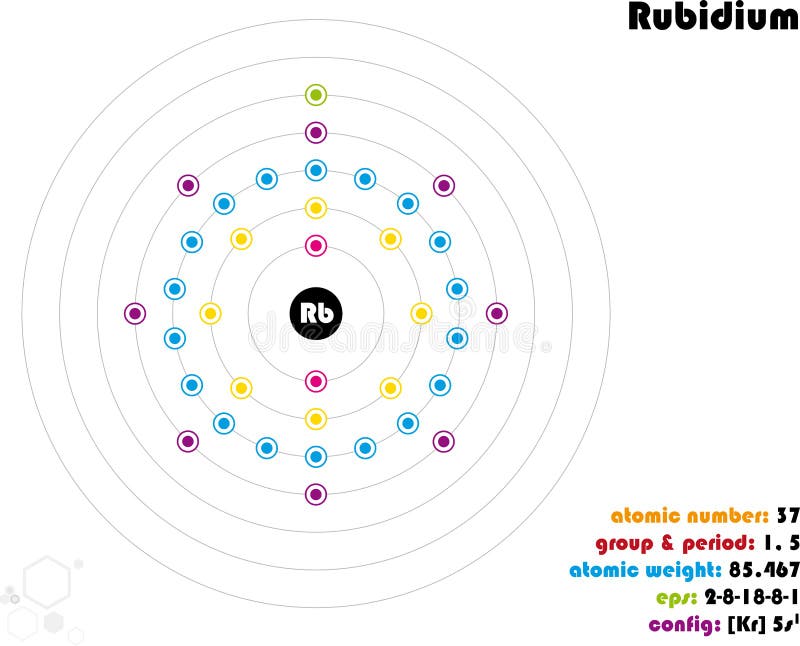 Rubidium

Rb

dreamstime

atomic number: 37
group & period: 1, 5
atomic weight: 85.467
eps: 2-8-18-8-1
config: [Kr] $5s^1$