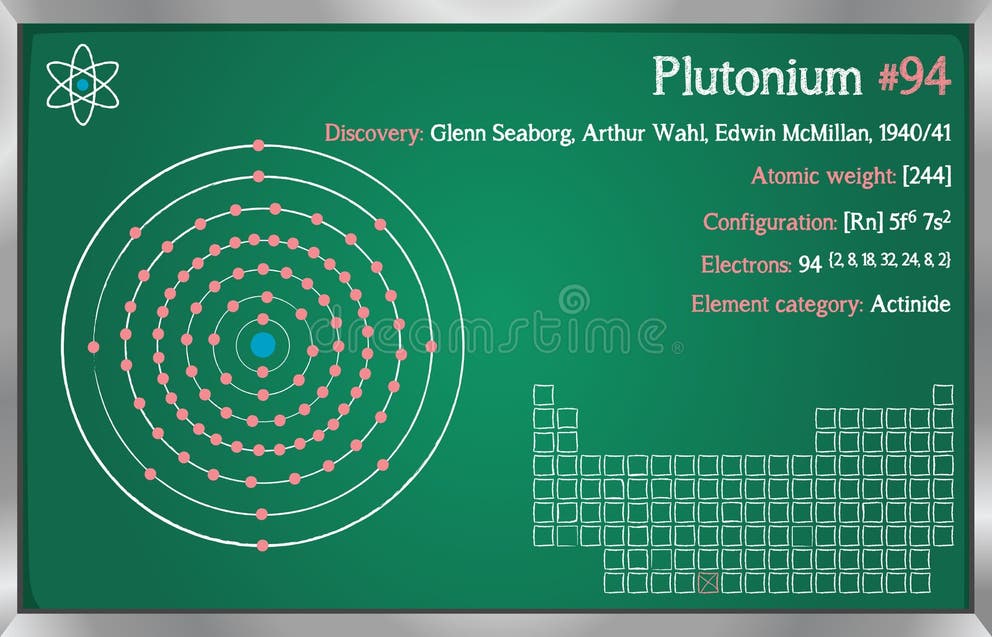 Plutonium #94

Discovery: Glenn Seaborg, Arthur Wahl, Edwin McMillan, 1940/41

Atomic weight: [244]

Configuration: [Rn] $5f^6$ $7s^2$

Electrons: 94 {2, 8, 18, 32, 24, 8, 2}

Element category: Actinide

dreamstime