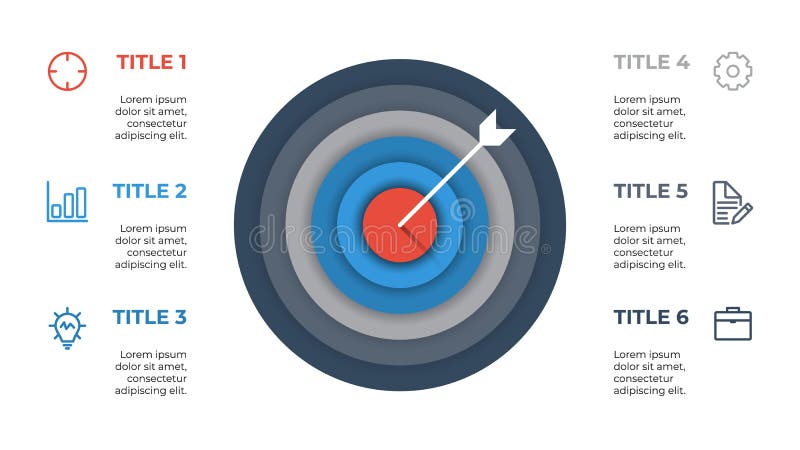 TITLE 1

Lorem ipsum dolor sit amet, consectetur adipiscing elit.

TITLE 2

Lorem ipsum dolor sit amet, consectetur adipiscing elit.

TITLE 3

Lorem ipsum dolor sit amet, consectetur adipiscing elit.

dreamstime

TITLE 4

Lorem ipsum dolor sit amet, consectetur adipiscing elit.

TITLE 5

Lorem ipsum dolor sit amet, consectetur adipiscing elit.

TITLE 6

Lorem ipsum dolor sit amet, consectetur adipiscing elit.