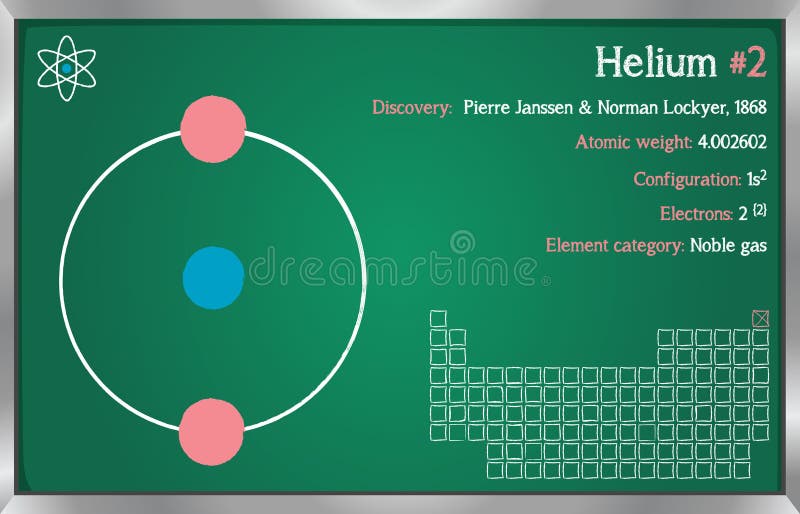 Helium #2

Discovery: Pierre Janssen & Norman Lockyer, 1868

Atomic weight: 4.002602

Configuration: $1s^2$

Electrons: 2 $^{\{2\}}$

Element category: Noble gas

dreamstime