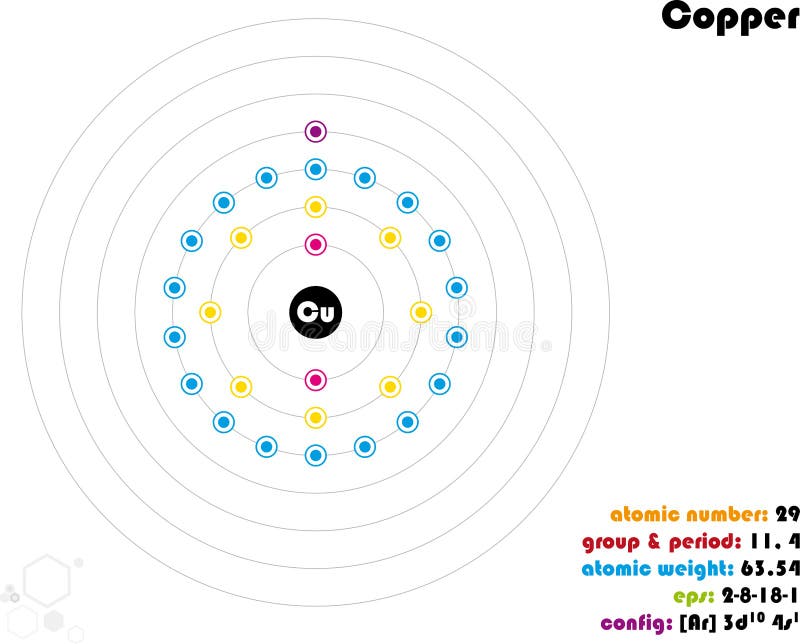 Copper

Cu

dreamstime

atomic number: 29
group & period: 11, 4
atomic weight: 63.54
eps: 2-8-18-1
config: [Ar] $3d^{10}$ $4s^{1}$