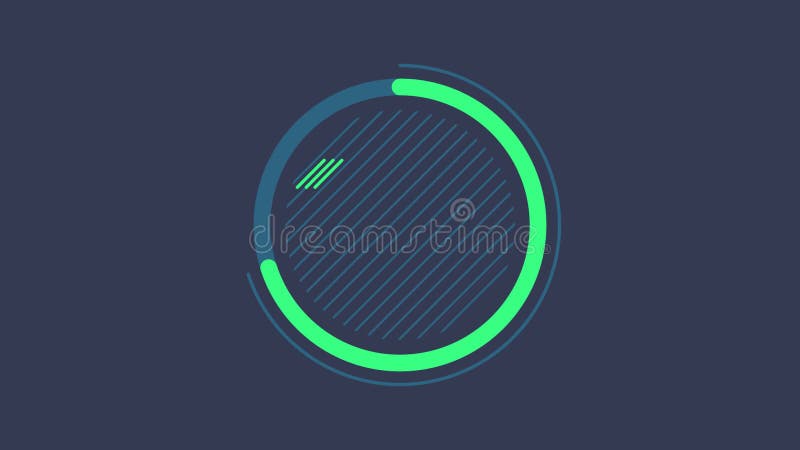 dreamstime