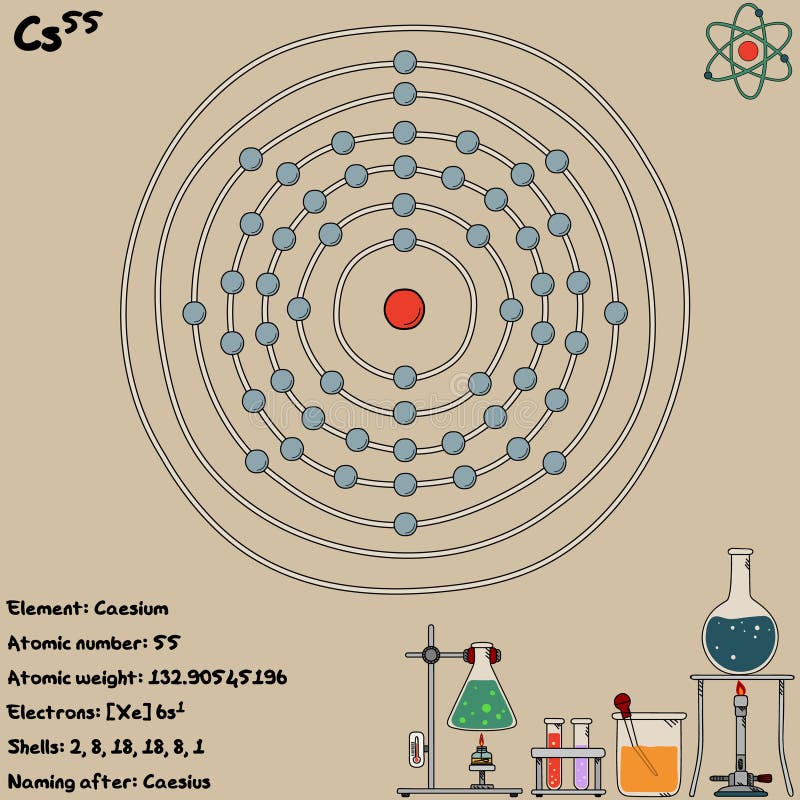 $Cs^{55}$

Element: Caesium

Atomic number: 55

Atomic weight: 132.90545196

Electrons: [Xe] $6s^1$

Shells: 2, 8, 18, 18, 8, 1

Naming after: Caesius