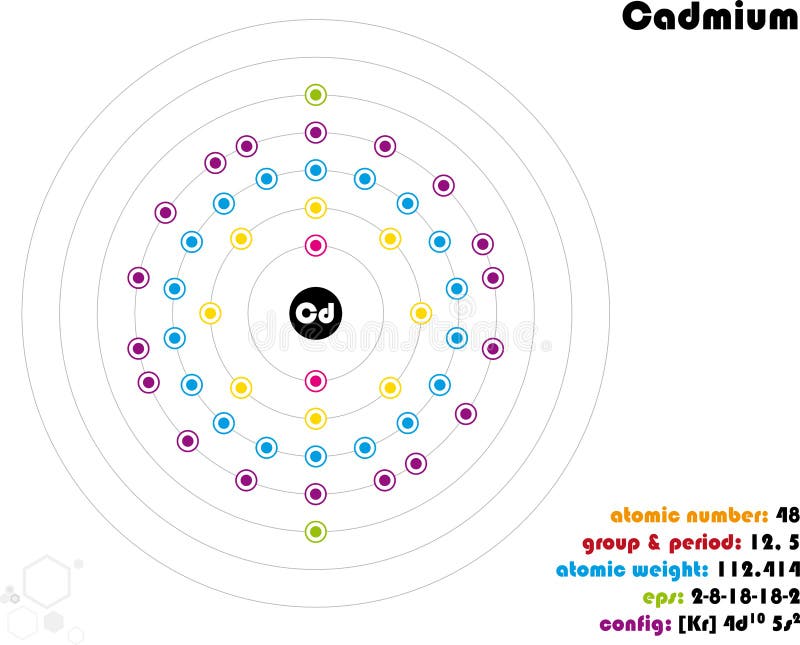 Cadmium

Cd

dreamstime

atomic number: 48
group & period: 12, 5
atomic weight: 112.414
eps: 2-8-18-18-2
config: [Kr] $4d^{10}$ $5s^2$