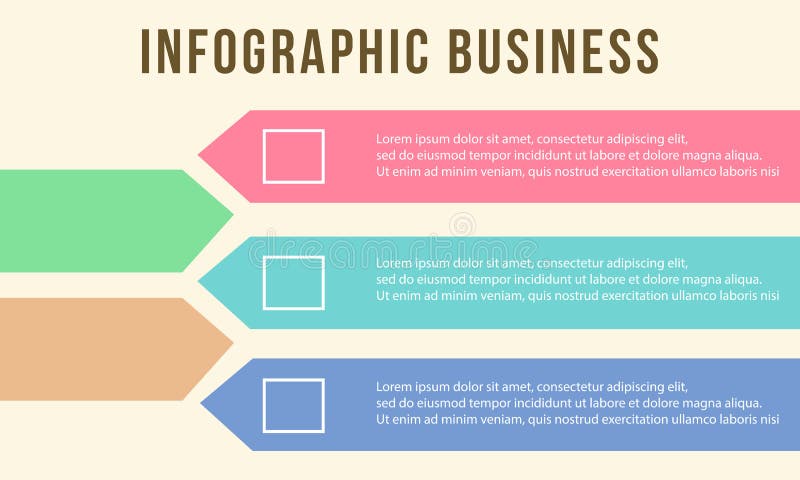 INFOGRAPHIC BUSINESS

Lorem ipsum dolor sit amet, consectetur adipiscing elit, sed do eiusmod tempor incididunt ut labore et dolore magna aliqua. Ut enim ad minim veniam, quis nostrud exercitation ullamco laboris nisi

dreamstime

Lorem ipsum dolor sit amet, consectetur adipiscing elit, sed do eiusmod tempor incididunt ut labore et dolore magna aliqua. Ut enim ad minim veniam, quis nostrud exercitation ullamco laboris nisi

Lorem ipsum dolor sit amet, consectetur adipiscing elit, sed do eiusmod tempor incididunt ut labore et dolore magna aliqua. Ut enim ad minim veniam, quis nostrud exercitation ullamco laboris nisi