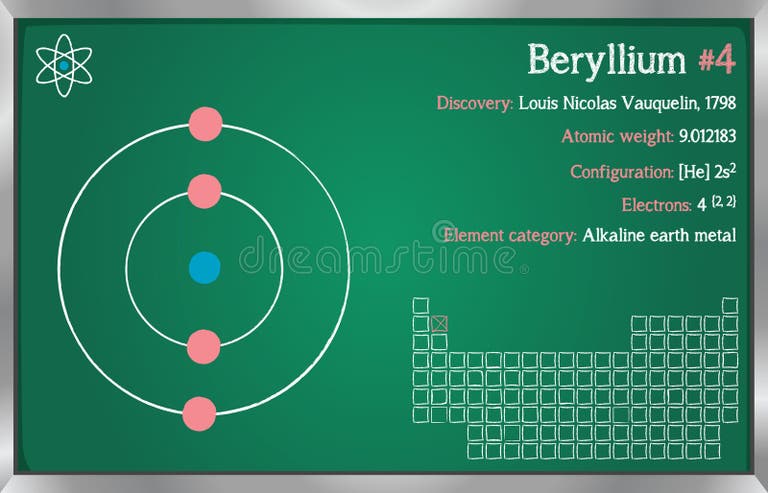 Beryllium #4

Discovery: Louis Nicolas Vauquelin, 1798

Atomic weight: 9.012183

Configuration: [He] $2s^2$

Electrons: 4 $^{\{2, 2\}}$

Element category: Alkaline earth metal

dreamstime