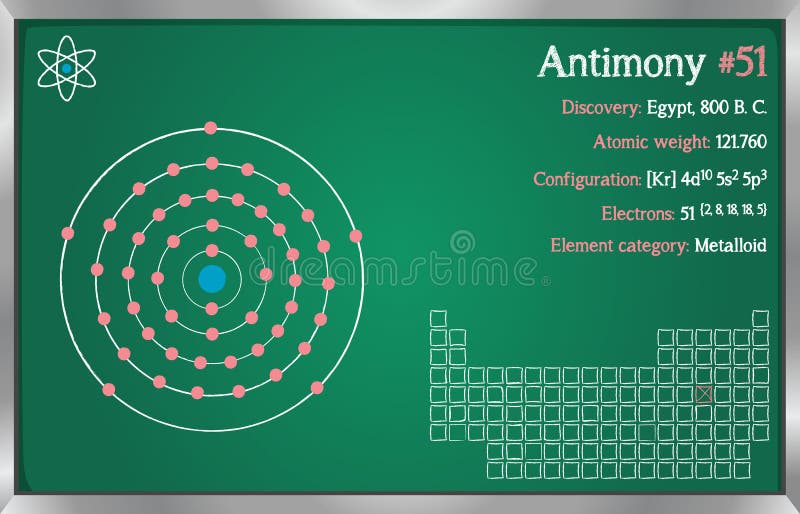 Antimony #51

Discovery: Egypt, 800 B. C.

Atomic weight: 121.760

Configuration: [Kr] $4d^{10}$ $5s^2$ $5p^3$

Electrons: 51 {2, 8, 18, 18, 5}

Element category: Metalloid

dreamstime