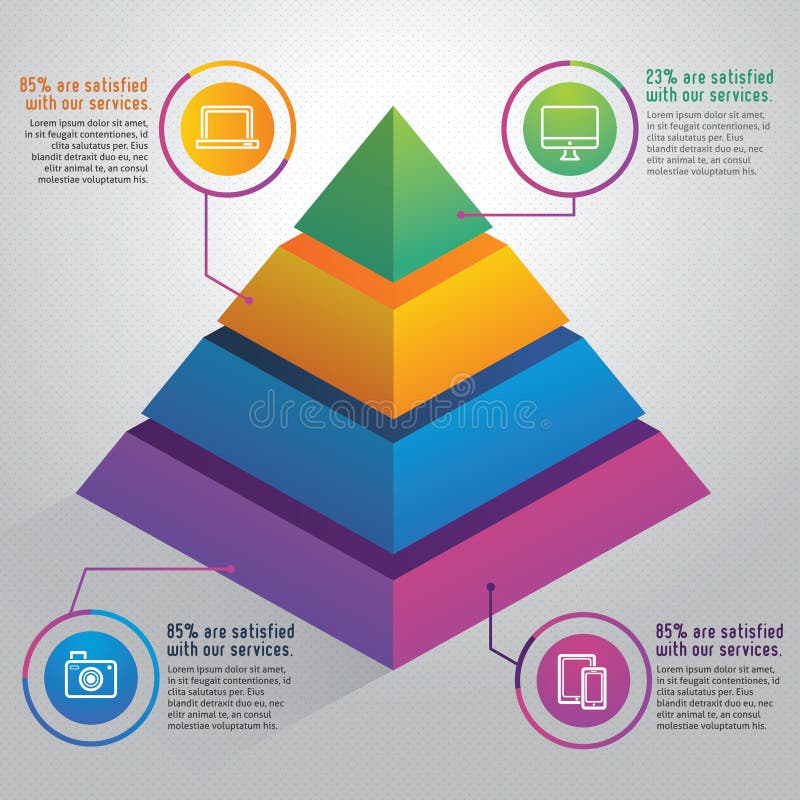 85% are satisfied with our services.

Lorem ipsum dolor sit amet, in sit feugait contentiones, id clita salutatus per. Eius blandit detraxit duo eu, nec elitr animal te, an consul molestiae voluptatum his.

23% are satisfied with our services.

Lorem ipsum dolor sit amet, in sit feugait contentiones, id clita salutatus per. Eius blandit detraxit duo eu, nec elitr animal te, an consul molestiae voluptatum his.

dreamstime

85% are satisfied with our services.

Lorem ipsum dolor sit amet, in sit feugait contentiones, id clita salutatus per. Eius blandit detraxit duo eu, nec elitr animal te, an consul molestiae voluptatum his.

85% are satisfied with our services.

Lorem ipsum dolor sit amet, in sit feugait contentiones, id clita salutatus per. Eius blandit detraxit duo eu, nec elitr animal te, an consul molestiae voluptatum his.