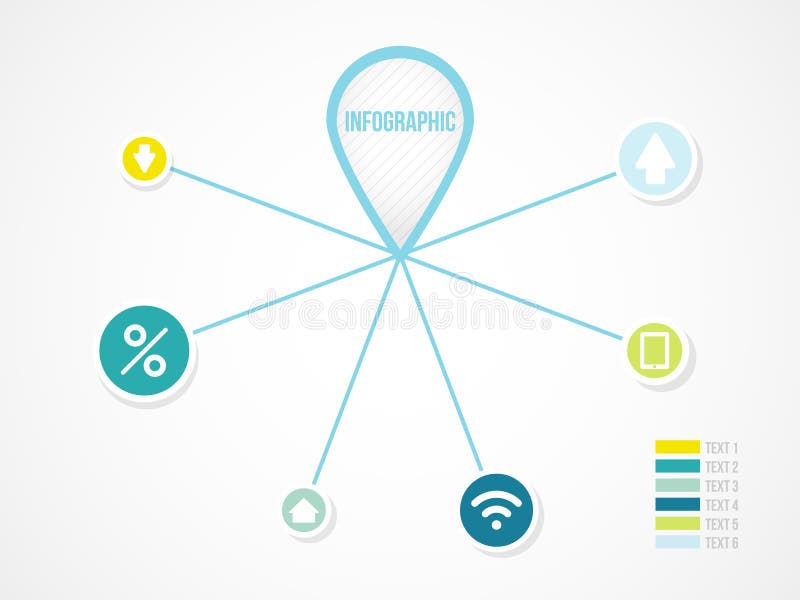 INFOGRAPHIC

%

dreamstime

TEXT 1
TEXT 2
TEXT 3
TEXT 4
TEXT 5
TEXT 6