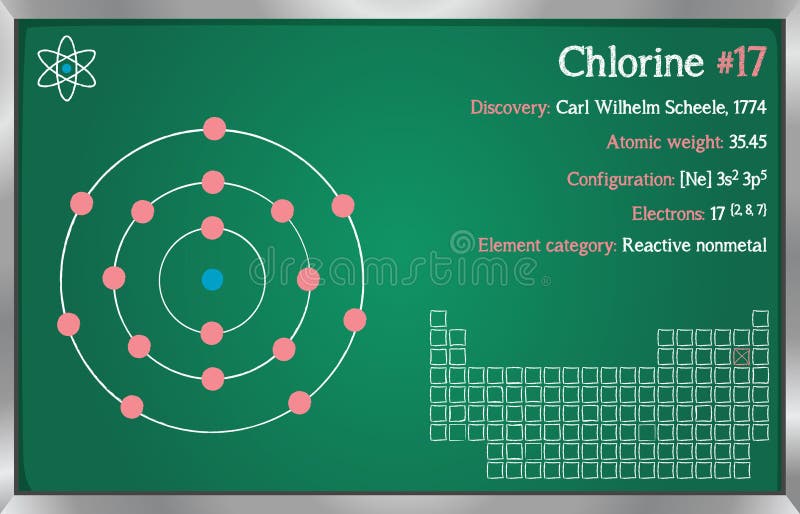 Chlorine #17

Discovery: Carl Wilhelm Scheele, 1774

Atomic weight: 35.45

Configuration: [Ne] $3s^2$ $3p^5$

Electrons: 17 $^{\{2, 8, 7\}}$

Element category: Reactive nonmetal

dreamstime