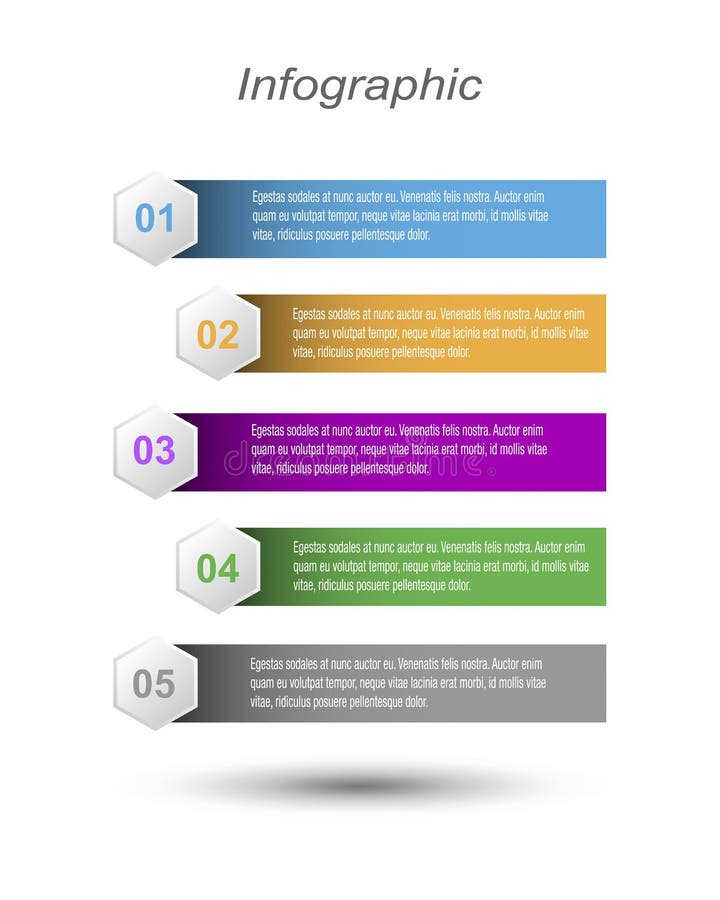 Infographic

01 Egestas sodales at nunc auctor eu. Venenatis felis nostra. Auctor enim quam eu volutpat tempor, neque vitae lacinia erat morbi, id mollis vitae vitae, ridiculus posuere pellentesque dolor.

02 Egestas sodales at nunc auctor eu. Venenatis felis nostra. Auctor enim quam eu volutpat tempor, neque vitae lacinia erat morbi, id mollis vitae vitae, ridiculus posuere pellentesque dolor.

03 Egestas sodales at nunc auctor eu. Venenatis felis nostra. Auctor enim quam eu volutpat tempor, neque vitae lacinia erat morbi, id mollis vitae vitae, ridiculus posuere pellentesque dolor.

dreamstime

04 Egestas sodales at nunc auctor eu. Venenatis felis nostra. Auctor enim quam eu volutpat tempor, neque vitae lacinia erat morbi, id mollis vitae vitae, ridiculus posuere pellentesque dolor.

05 Egestas sodales at nunc auctor eu. Venenatis felis nostra. Auctor enim quam eu volutpat tempor, neque vitae lacinia erat morbi, id mollis vitae vitae, ridiculus posuere pellentesque dolor.