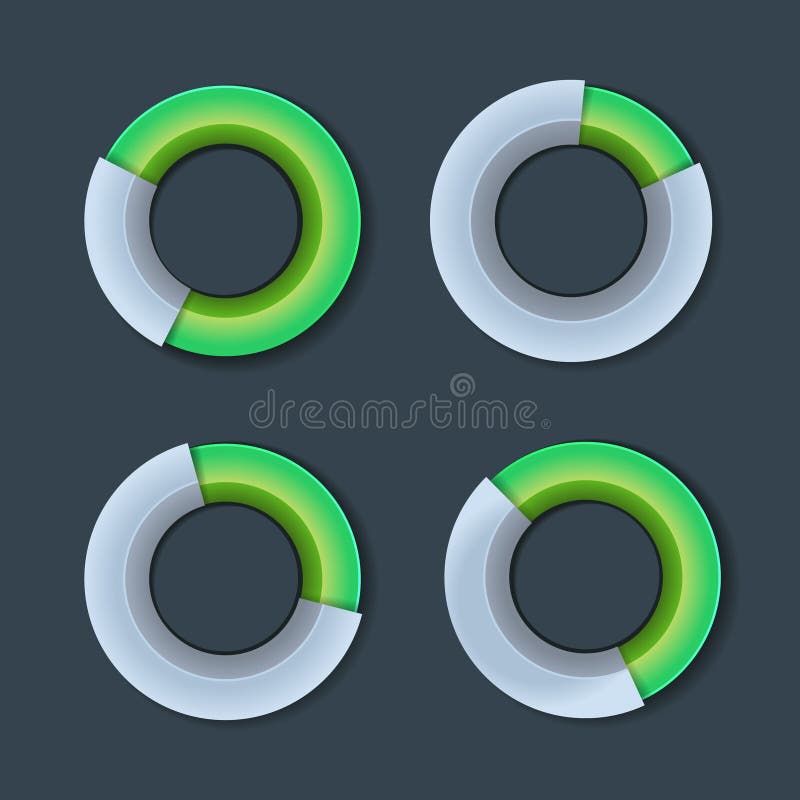 dreamstime