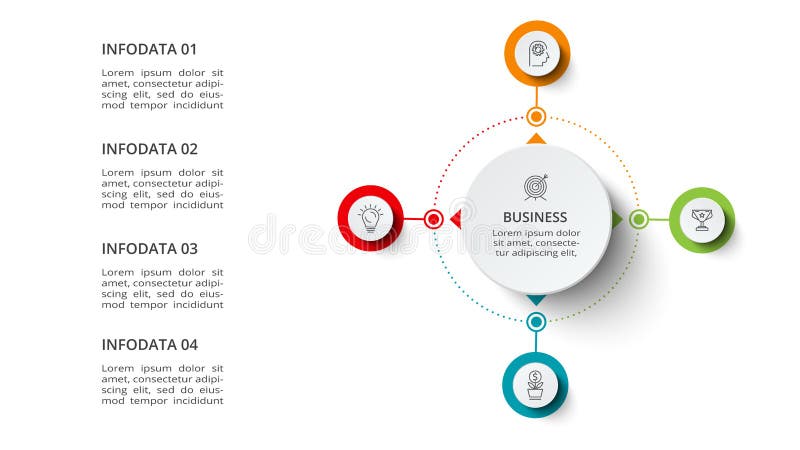 INFODATA 01

Lorem ipsum dolor sit amet, consectetur adipiscing elit, sed do eiusmod tempor incididunt

INFODATA 02

Lorem ipsum dolor sit amet, consectetur adipiscing elit, sed do eiusmod tempor incididunt

INFODATA 03

Lorem ipsum dolor sit amet, consectetur adipiscing elit, sed do eiusmod tempor incididunt

INFODATA 04

Lorem ipsum dolor sit amet, consectetur adipiscing elit, sed do eiusmod tempor incididunt

BUSINESS

Lorem ipsum dolor sit amet, consectetur adipiscing elit,

dreamstime