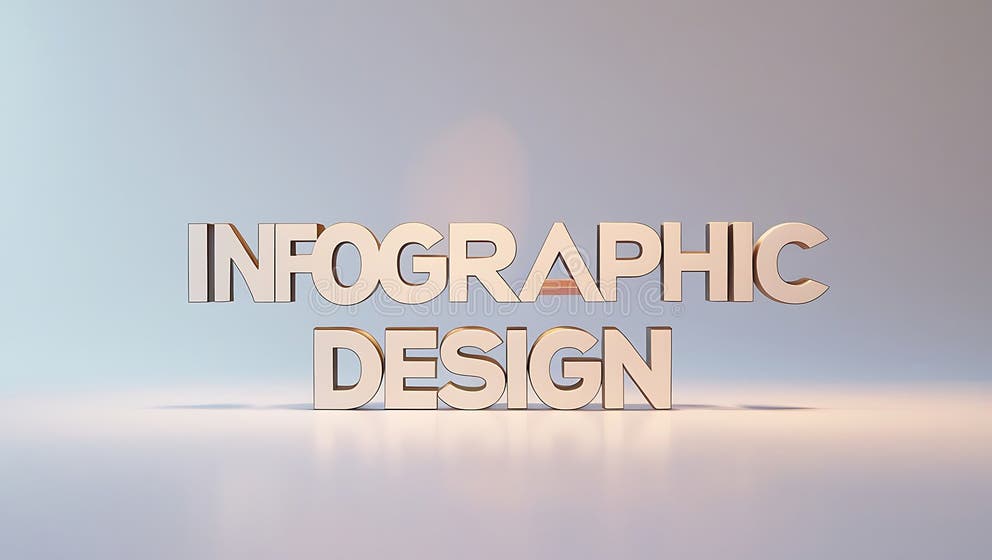 INFOGRAPHIC
DESIGN