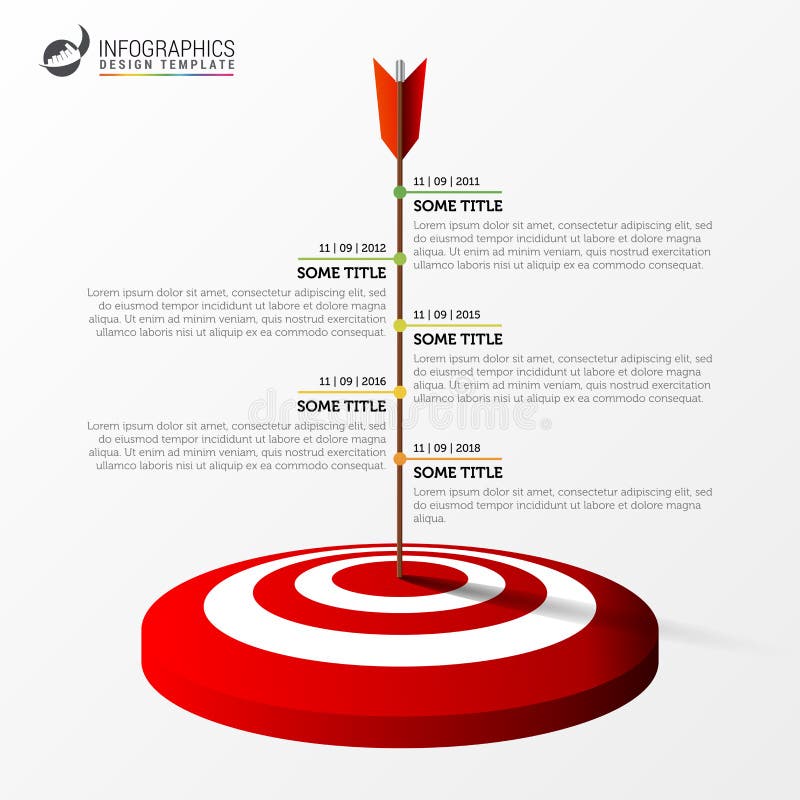 INFOGRAPHICS
DESIGN TEMPLATE

11 | 09 | 2011
SOME TITLE
Lorem ipsum dolor sit amet, consectetur adipiscing elit, sed do eiusmod tempor incididunt ut labore et dolore magna aliqua. Ut enim ad minim veniam, quis nostrud exercitation ullamco laboris nisi ut aliquip ex ea commodo consequat.

11 | 09 | 2012
SOME TITLE
Lorem ipsum dolor sit amet, consectetur adipiscing elit, sed do eiusmod tempor incididunt ut labore et dolore magna aliqua. Ut enim ad minim veniam, quis nostrud exercitation ullamco laboris nisi ut aliquip ex ea commodo consequat.

11 | 09 | 2015
SOME TITLE
Lorem ipsum dolor sit amet, consectetur adipiscing elit, sed do eiusmod tempor incididunt ut labore et dolore magna aliqua. Ut enim ad minim veniam, quis nostrud exercitation ullamco laboris nisi ut aliquip ex ea commodo consequat.

11 | 09 | 2016
SOME TITLE
Lorem ipsum dolor sit amet, consectetur adipiscing elit, sed do eiusmod tempor incididunt ut labore et dolore magna aliqua. Ut enim ad minim veniam, quis nostrud exercitation ullamco laboris nisi ut aliquip ex ea commodo consequat.

11 | 09 | 2018
SOME TITLE
Lorem ipsum dolor sit amet, consectetur adipiscing elit, sed do eiusmod tempor incididunt ut labore et dolore magna aliqua.

dreamstime