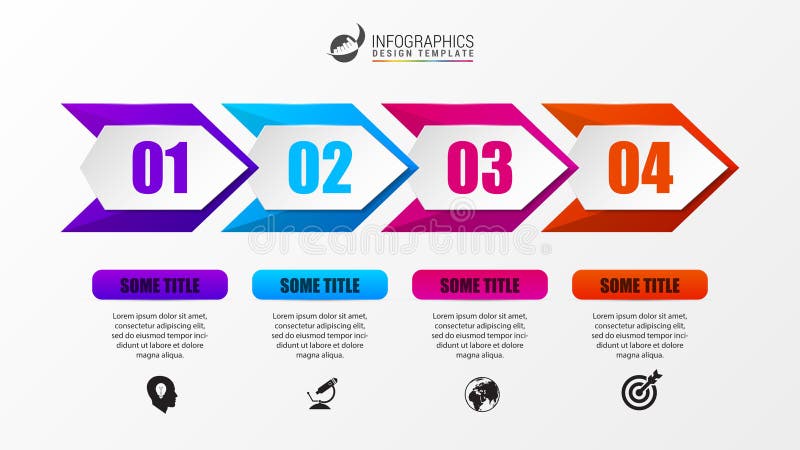 INFOGRAPHICS
DESIGN TEMPLATE

01

02

03

04

dreamstime

SOME TITLE

Lorem ipsum dolor sit amet, consectetur adipiscing elit, sed do eiusmod tempor incididunt ut labore et dolore magna aliqua.

SOME TITLE

Lorem ipsum dolor sit amet, consectetur adipiscing elit, sed do eiusmod tempor incididunt ut labore et dolore magna aliqua.

SOME TITLE

Lorem ipsum dolor sit amet, consectetur adipiscing elit, sed do eiusmod tempor incididunt ut labore et dolore magna aliqua.

SOME TITLE

Lorem ipsum dolor sit amet, consectetur adipiscing elit, sed do eiusmod tempor incididunt ut labore et dolore magna aliqua.