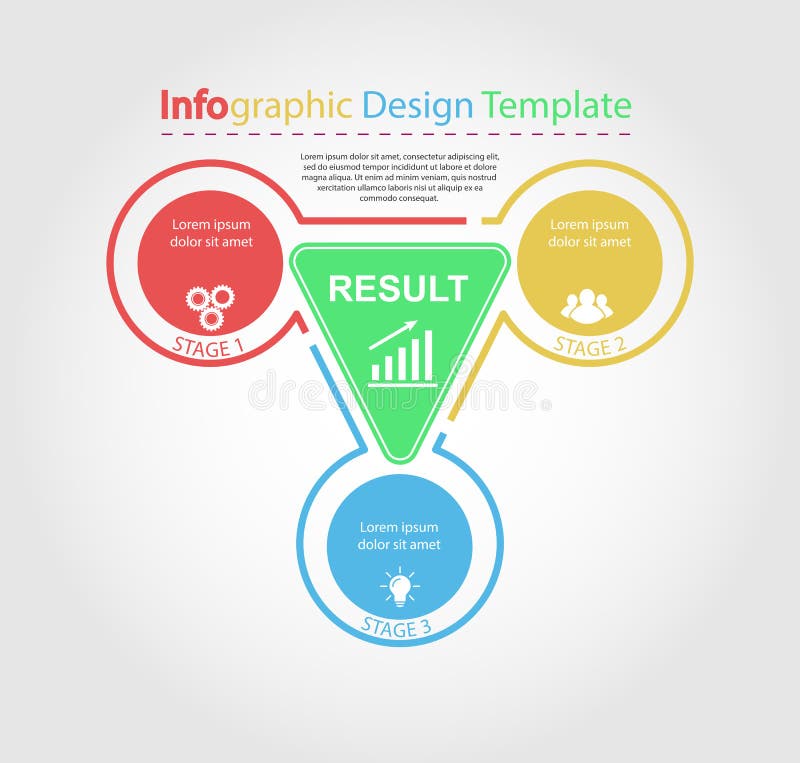 Infographic Design Template

Lorem ipsum dolor sit amet, consectetur adipiscing elit, sed do eiusmod tempor incididunt ut labore et dolore magna aliqua. Ut enim ad minim veniam, quis nostrud xercitation ullamco laboris nisi ut aliquip ex ea commodo consequat.

Lorem ipsum dolor sit amet

STAGE 1

RESULT

Lorem ipsum dolor sit amet

STAGE 2

dreamstime.

Lorem ipsum dolor sit amet

STAGE 3