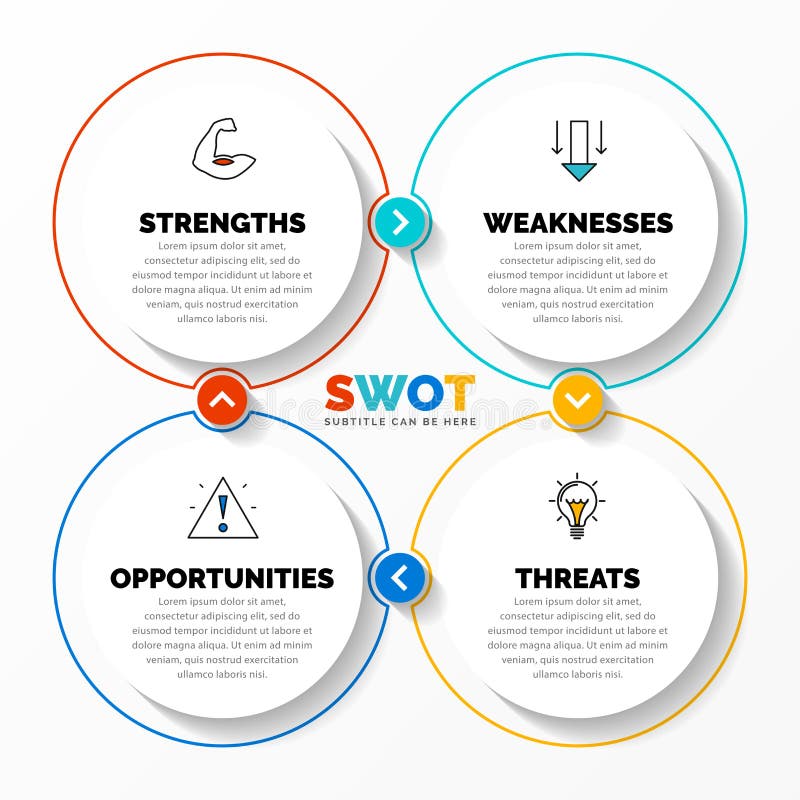 STRENGTHS

Lorem ipsum dolor sit amet, consectetur adipiscing elit, sed do eiusmod tempor incididunt ut labore et dolore magna aliqua. Ut enim ad minim veniam, quis nostrud exercitation ullamco laboris nisi.

WEAKNESSES

Lorem ipsum dolor sit amet, consectetur adipiscing elit, sed do eiusmod tempor incididunt ut labore et dolore magna aliqua. Ut enim ad minim veniam, quis nostrud exercitation ullamco laboris nisi.

SWOT

SUBTITLE CAN BE HERE

OPPORTUNITIES

Lorem ipsum dolor sit amet, consectetur adipiscing elit, sed do eiusmod tempor incididunt ut labore et dolore magna aliqua. Ut enim ad minim veniam, quis nostrud exercitation ullamco laboris nisi.

THREATS

Lorem ipsum dolor sit amet, consectetur adipiscing elit, sed do eiusmod tempor incididunt ut labore et dolore magna aliqua. Ut enim ad minim veniam, quis nostrud exercitation ullamco laboris nisi.