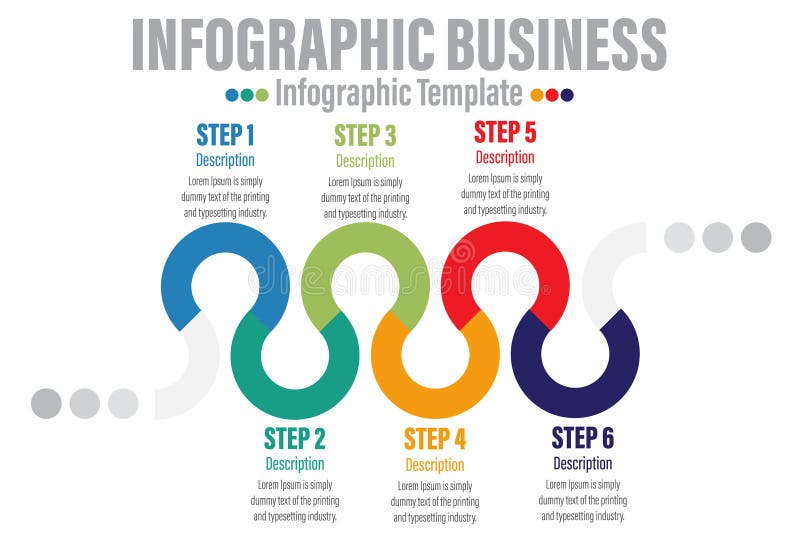 INFOGRAPHIC BUSINESS
Infographic Template

STEP 1
Description
Lorem Ipsum is simply dummy text of the printing and typesetting industry.

STEP 3
Description
Lorem Ipsum is simply dummy text of the printing and typesetting industry.

STEP 5
Description
Lorem Ipsum is simply dummy text of the printing and typesetting industry.

dreamstime

STEP 2
Description
Lorem Ipsum is simply dummy text of the printing and typesetting industry.

STEP 4
Description
Lorem Ipsum is simply dummy text of the printing and typesetting industry.

STEP 6
Description
Lorem Ipsum is simply dummy text of the printing and typesetting industry.