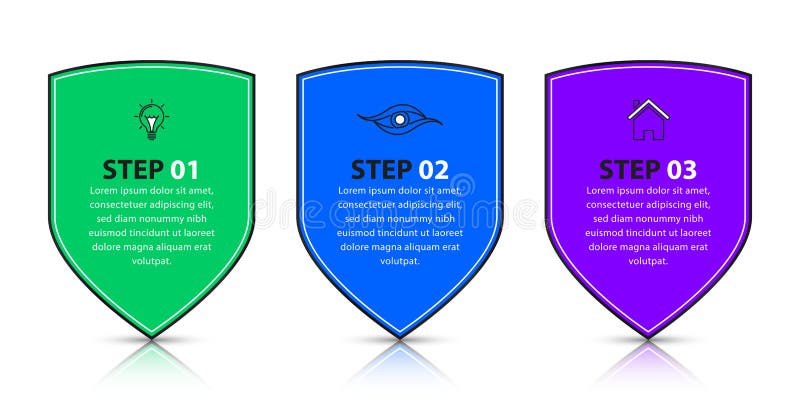 STEP 01
Lorem ipsum dolor sit amet, consectetuer adipiscing elit, sed diam nonummy nibh euismod tincidunt ut laoreet dolore magna aliquam erat volutpat.

STEP 02
Lorem ipsum dolor sit amet, consectetuer adipiscing elit, sed diam nonummy nibh euismod tincidunt ut laoreet dolore magna aliquam erat volutpat.

STEP 03
Lorem ipsum dolor sit amet, consectetuer adipiscing elit, sed diam nonummy nibh euismod tincidunt ut laoreet dolore magna aliquam erat volutpat.

dreamstime