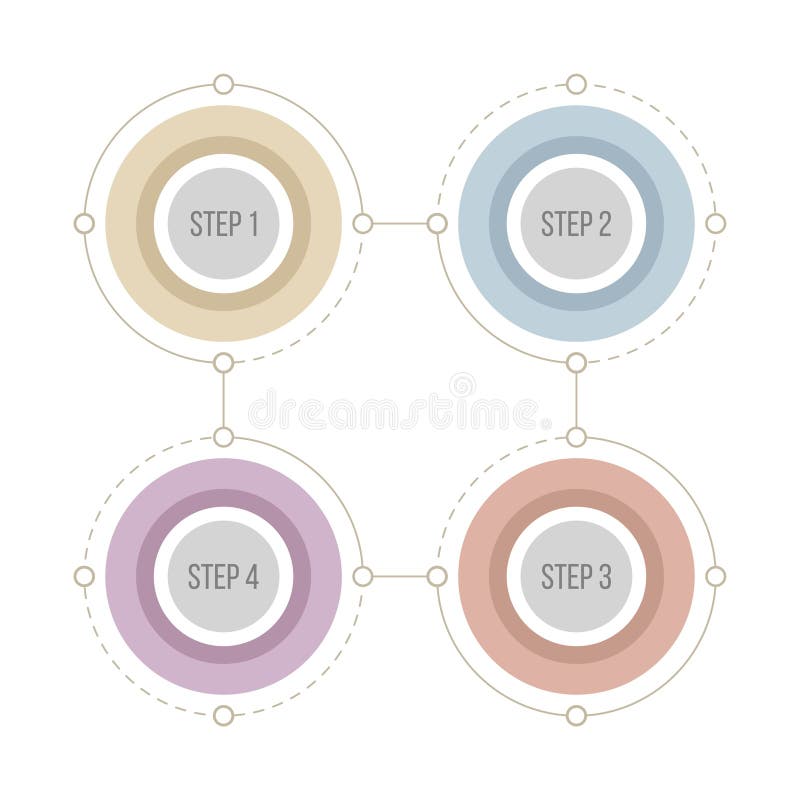 STEP 1

STEP 2

dreamstime

STEP 4

STEP 3