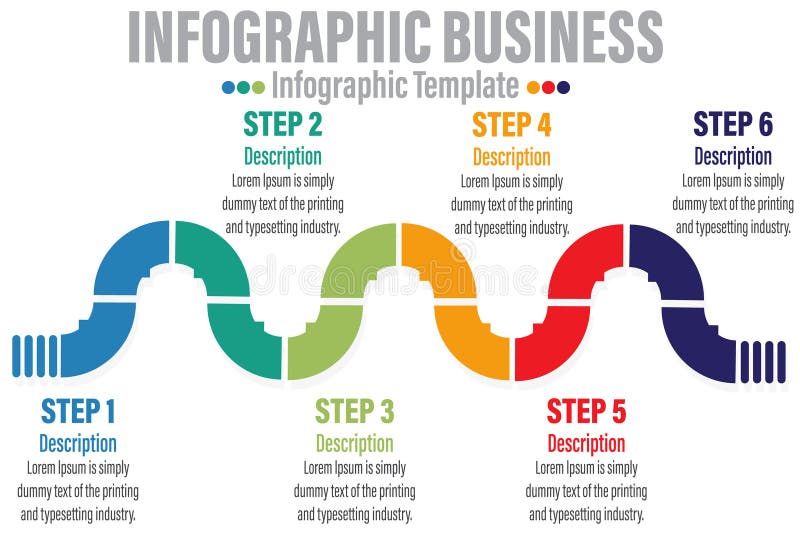 INFOGRAPHIC BUSINESS
Infographic Template

STEP 2
Description
Lorem Ipsum is simply dummy text of the printing and typesetting industry.

STEP 4
Description
Lorem Ipsum is simply dummy text of the printing and typesetting industry.

STEP 6
Description
Lorem Ipsum is simply dummy text of the printing and typesetting industry.

dreamstime

STEP 1
Description
Lorem Ipsum is simply dummy text of the printing and typesetting industry.

STEP 3
Description
Lorem Ipsum is simply dummy text of the printing and typesetting industry.

STEP 5
Description
Lorem Ipsum is simply dummy text of the printing and typesetting industry.