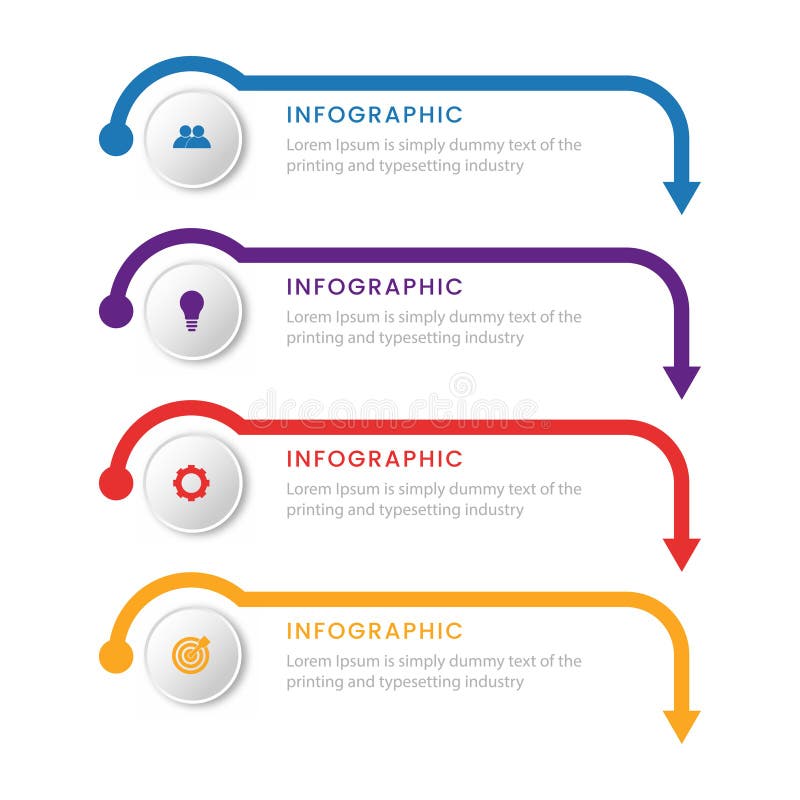 INFOGRAPHIC
Lorem Ipsum is simply dummy text of the printing and typesetting industry

INFOGRAPHIC
Lorem Ipsum is simply dummy text of the printing and typesetting industry

dreamstime

INFOGRAPHIC
Lorem Ipsum is simply dummy text of the printing and typesetting industry

INFOGRAPHIC
Lorem Ipsum is simply dummy text of the printing and typesetting industry