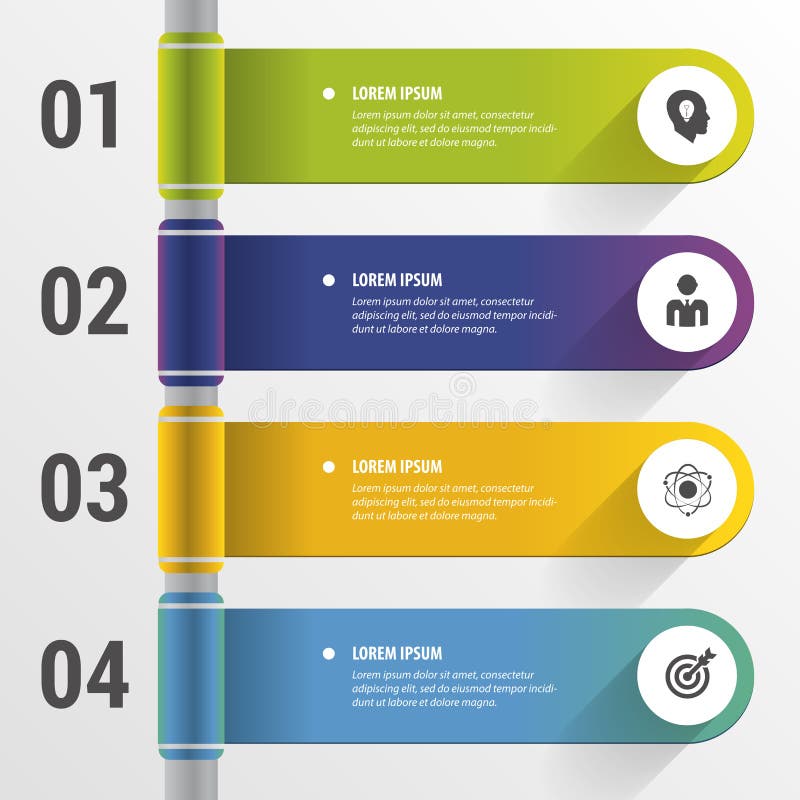 01

LOREM IPSUM

Lorem ipsum dolor sit amet, consectetur adipiscing elit, sed do eiusmod tempor incididunt ut labore et dolore magna.

02

LOREM IPSUM

Lorem ipsum dolor sit amet, consectetur adipiscing elit, sed do eiusmod tempor incididunt ut labore et dolore magna.

dreamstime

03

LOREM IPSUM

Lorem ipsum dolor sit amet, consectetur adipiscing elit, sed do eiusmod tempor incididunt ut labore et dolore magna.

04

LOREM IPSUM

Lorem ipsum dolor sit amet, consectetur adipiscing elit, sed do eiusmod tempor incididunt ut labore et dolore magna.