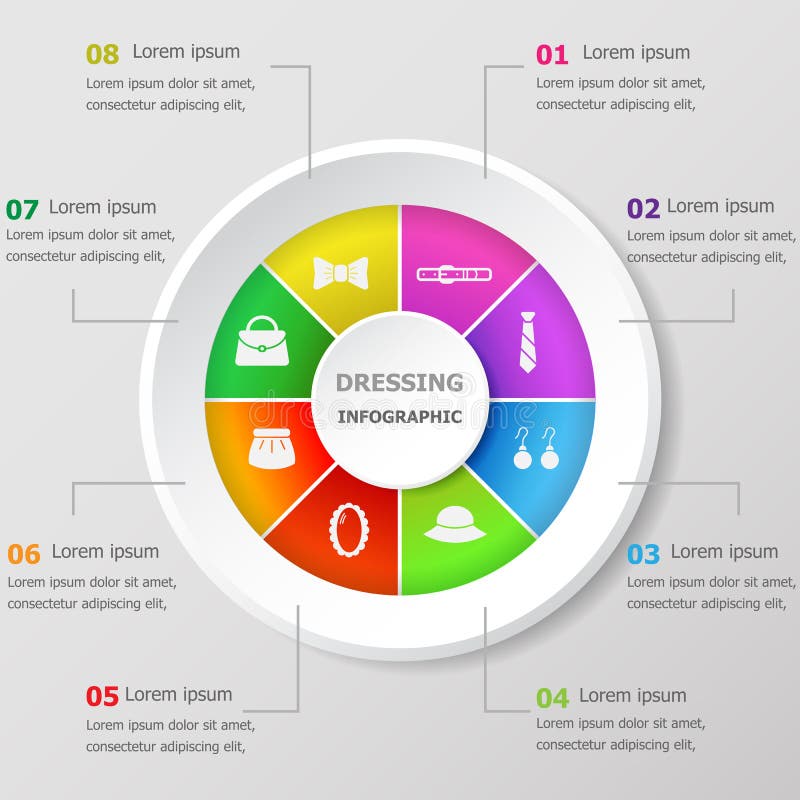 08 Lorem ipsum
Lorem ipsum dolor sit amet, consectetur adipiscing elit,

01 Lorem ipsum
Lorem ipsum dolor sit amet, consectetur adipiscing elit,

07 Lorem ipsum
Lorem ipsum dolor sit amet, consectetur adipiscing elit,

02 Lorem ipsum
Lorem ipsum dolor sit amet, consectetur adipiscing elit,

DRESSING
INFOGRAPHIC

dreamstime

06 Lorem ipsum
Lorem ipsum dolor sit amet, consectetur adipiscing elit,

03 Lorem ipsum
Lorem ipsum dolor sit amet, consectetur adipiscing elit,

05 Lorem ipsum
Lorem ipsum dolor sit amet, consectetur adipiscing elit,

04 Lorem ipsum
Lorem ipsum dolor sit amet, consectetur adipiscing elit,