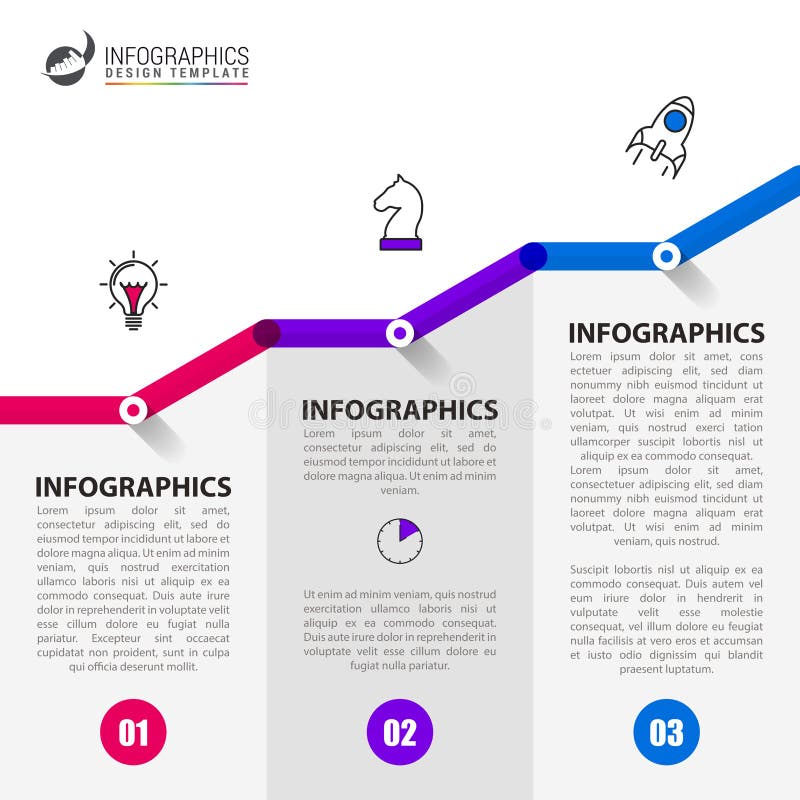 INFOGRAPHICS
DESIGN TEMPLATE

INFOGRAPHICS
Lorem ipsum dolor sit amet, consectetur adipiscing elit, sed do eiusmod tempor incididunt ut labore et dolore magna aliqua. Ut enim ad minim veniam, quis nostrud exercitation ullamco laboris nisi ut aliquip ex ea commodo consequat. Duis aute irure dolor in reprehenderit in voluptate velit esse cillum dolore eu fugiat nulla pariatur. Excepteur sint occaecat cupidatat non proident, sunt in culpa qui officia deserunt mollit.

01

INFOGRAPHICS
Lorem ipsum dolor sit amet, consectetur adipiscing elit, sed do eiusmod tempor incididunt ut labore et dolore magna aliqua. Ut enim ad minim veniam.

Ut enim ad minim veniam, quis nostrud exercitation ullamco laboris nisi ut aliquip ex ea commodo consequat. Duis aute irure dolor in reprehenderit in voluptate velit esse cillum dolore eu fugiat nulla pariatur.

02

INFOGRAPHICS
Lorem ipsum dolor sit amet, cons ectetuer adipiscing elit, sed diam nonummy nibh euismod tincidunt ut laoreet dolore magna aliquam erat volutpat. Ut wisi enim ad minim veniam, quis nostrud exerci tation ullamcorper suscipit lobortis nisl ut aliquip ex ea commodo consequat. Lorem ipsum dolor sit amet, consectetuer adipiscing elit, sed diam nonummy nibh euismod tincidunt ut laoreet dolore magna aliquam erat volutpat. Ut wisi enim ad minim veniam, quis nostrud.

Suscipit lobortis nisl ut aliquip ex ea commodo consequat. Duis autem vel eum iriure dolor in hendrerit in vulputate velit esse molestie consequat, vel illum dolore eu feugiat nulla facilisis at vero eros et accumsan et iusto odio dignissim qui blandit praesent luptatum.

03